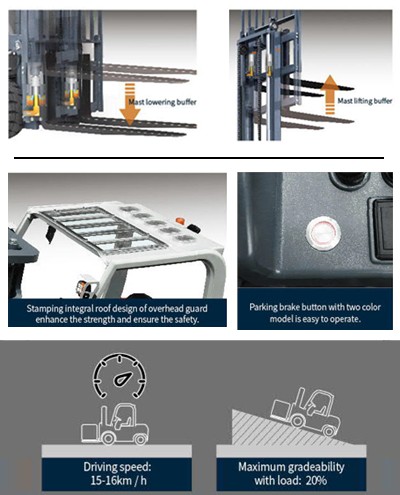 Mast lowering buffer

Mast lifting buffer

Stamping integral roof design of overhead guard enhance the strength and ensure the safety.

Parking brake button with two color model is easy to operate.

Driving speed: 15-16km / h

Maximum gradeability with load: 20%